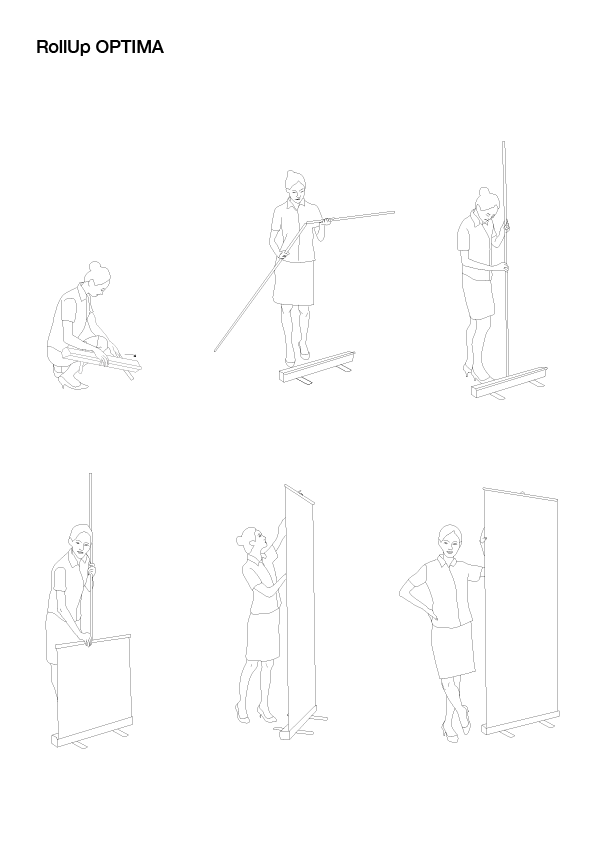 RollUp OPTIMA