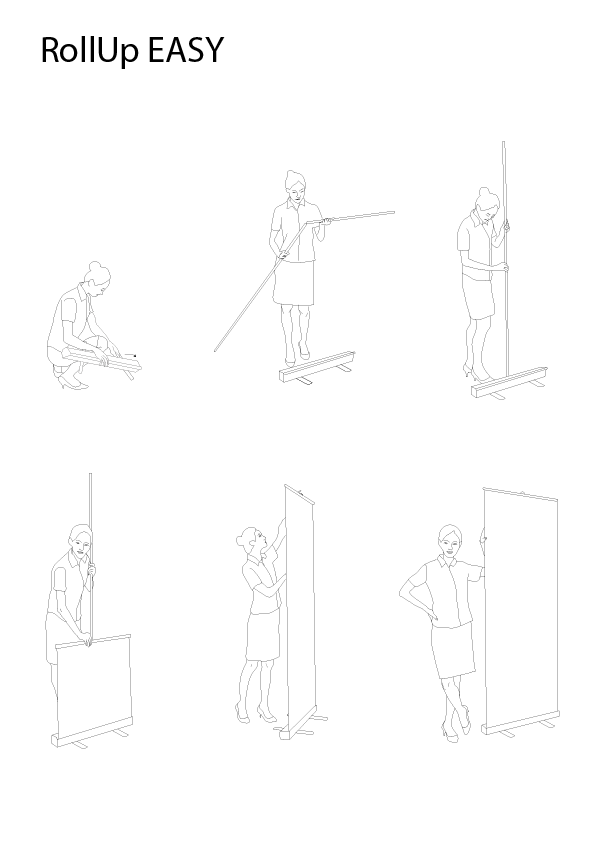 RollUp EASY